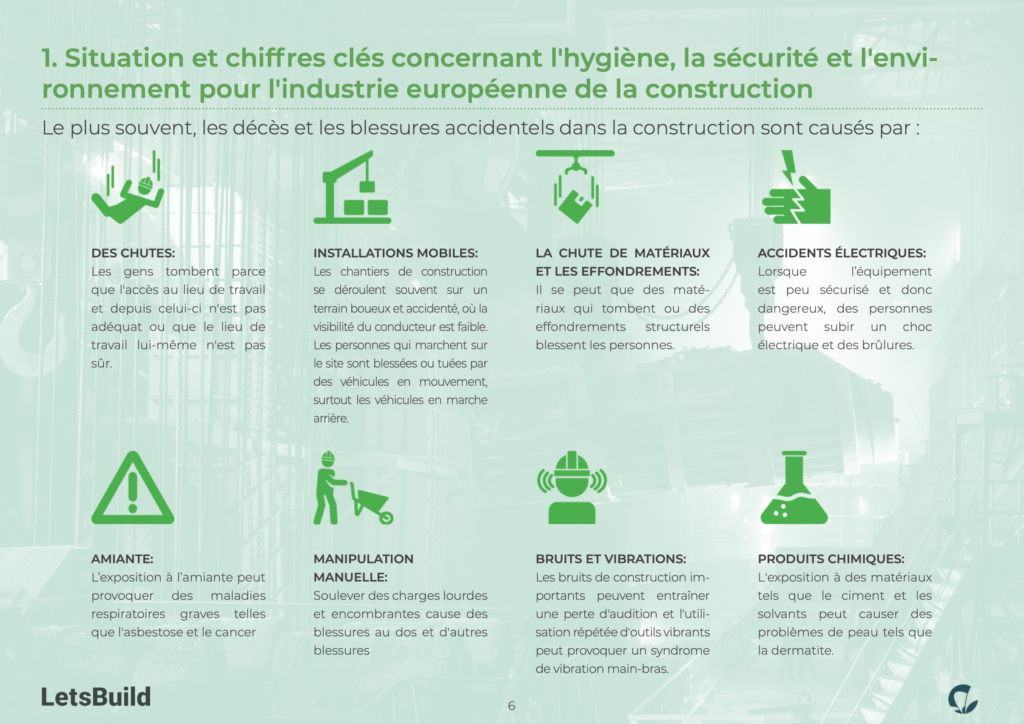 1. Situation et chiffres clés concernant l'hygiène, la sécurité et l'environnement pour l'industrie européenne de la construction

Le plus souvent, les décès et les blessures accidentels dans la construction sont causés par :

DES CHUTES:
Les gens tombent parce que l'accès au lieu de travail et depuis celui-ci n'est pas adéquat ou que le lieu de travail lui-même n'est pas sûr.

INSTALLATIONS MOBILES:
Les chantiers de construction se déroulent souvent sur un terrain boueux et accidenté, où la visibilité du conducteur est faible. Les personnes qui marchent sur le site sont blessées ou tuées par des véhicules en mouvement, surtout les véhicules en marche arrière.

LA CHUTE DE MATÉRIAUX ET LES EFFONDREMENTS:
Il se peut que des matériaux qui tombent ou des effondrements structurels blessent les personnes.

ACCIDENTS ÉLECTRIQUES:
Lorsque l'équipement est peu sécurisé et donc dangereux, des personnes peuvent subir un choc électrique et des brûlures.

AMIANTE:
L'exposition à l'amiante peut provoquer des maladies respiratoires graves telles que l'asbestose et le cancer

MANIPULATION MANUELLE:
Soulever des charges lourdes et encombrantes cause des blessures au dos et d'autres blessures

BRUITS ET VIBRATIONS:
Les bruits de construction importants peuvent entraîner une perte d'audition et l'utilisation répétée d'outils vibrants peut provoquer un syndrome de vibration main-bras.

PRODUITS CHIMIQUES:
L'exposition à des matériaux tels que le ciment et les solvants peut causer des problèmes de peau tels que la dermatite.

LetsBuild

6